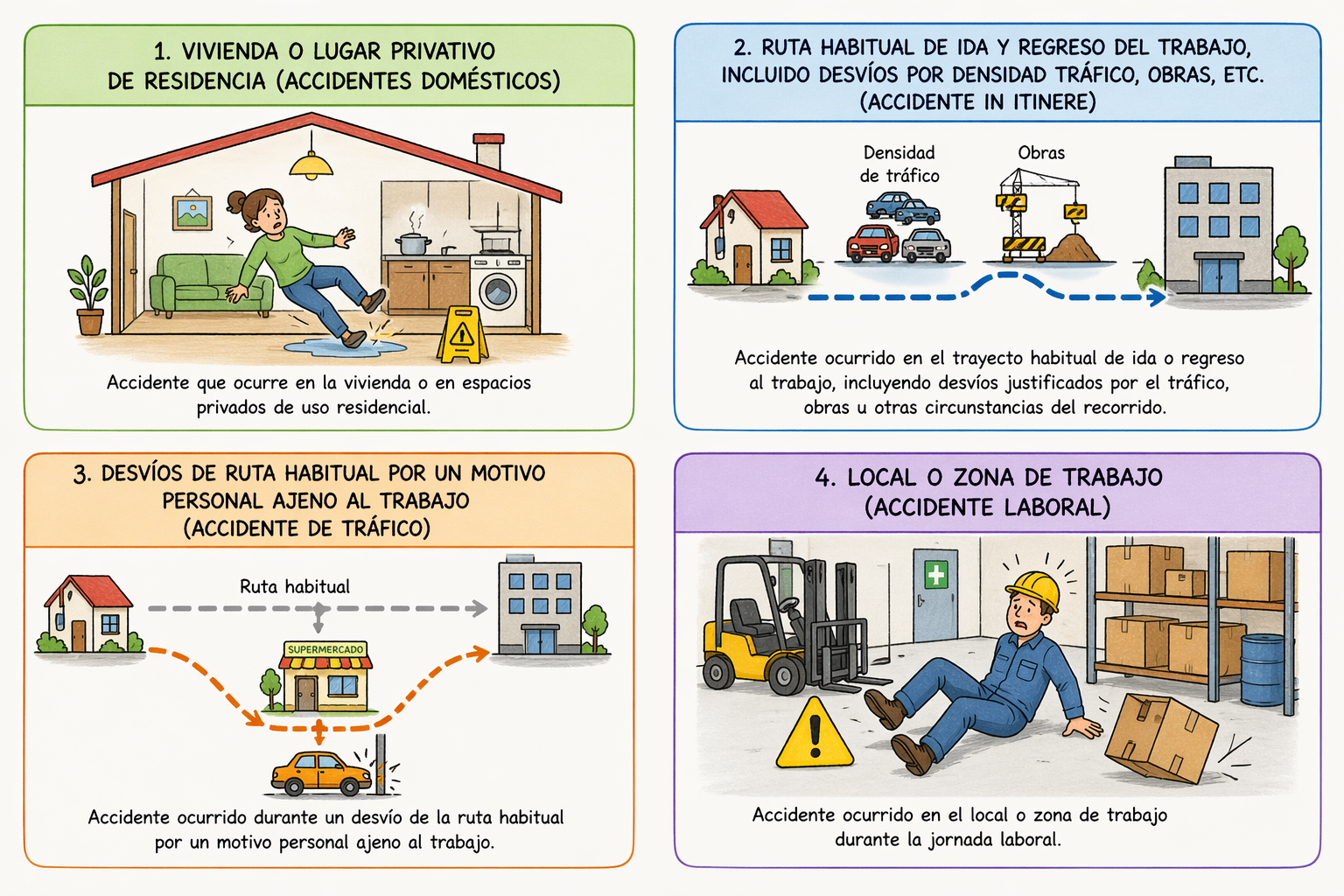 1. VIVIENDA O LUGAR PRIVATIVO DE RESIDENCIA (ACCIDENTES DOMÉSTICOS)

Accidente que ocurre en la vivienda o en espacios privados de uso residencial.

2. RUTA HABITUAL DE IDA Y REGRESO DEL TRABAJO, INCLUIDO DESVÍOS POR DENSIDAD TRÁFICO, OBRAS, ETC. (ACCIDENTE IN ITINERE)

Densidad de tráfico

Obras

Accidente ocurrido en el trayecto habitual de ida o regreso al trabajo, incluyendo desvíos justificados por el tráfico, obras u otras circunstancias del recorrido.

3. DESVÍOS DE RUTA HABITUAL POR UN MOTIVO PERSONAL AJENO AL TRABAJO (ACCIDENTE DE TRÁFICO)

Ruta habitual

SUPERMERCADO

Accidente ocurrido durante un desvío de la ruta habitual por un motivo personal ajeno al trabajo.

4. LOCAL O ZONA DE TRABAJO (ACCIDENTE LABORAL)

Accidente ocurrido en el local o zona de trabajo durante la jornada laboral.